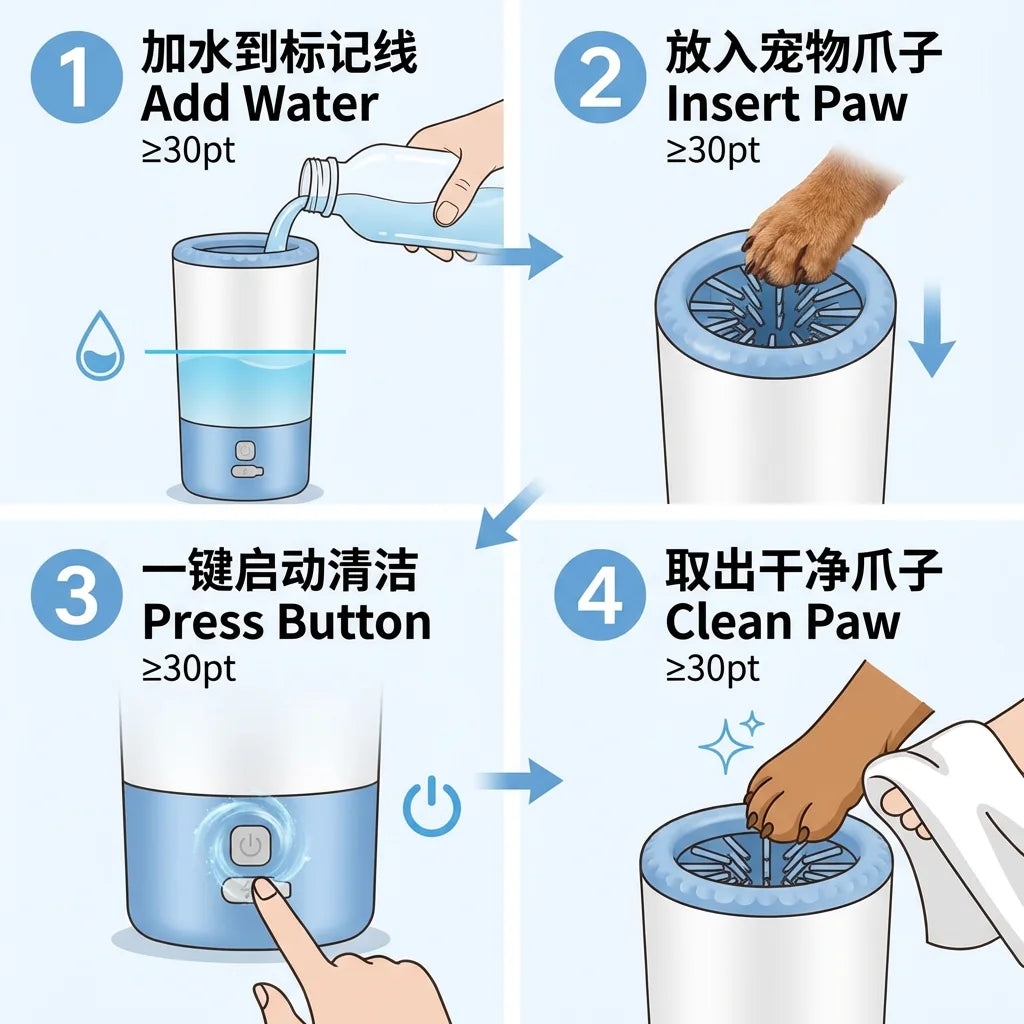 1 加水到标记线
Add Water
≥30pt

2 放入宠物爪子
Insert Paw
≥30pt

3 一键启动清洁
Press Button
≥30pt

4 取出干净爪子
Clean Paw
≥30pt